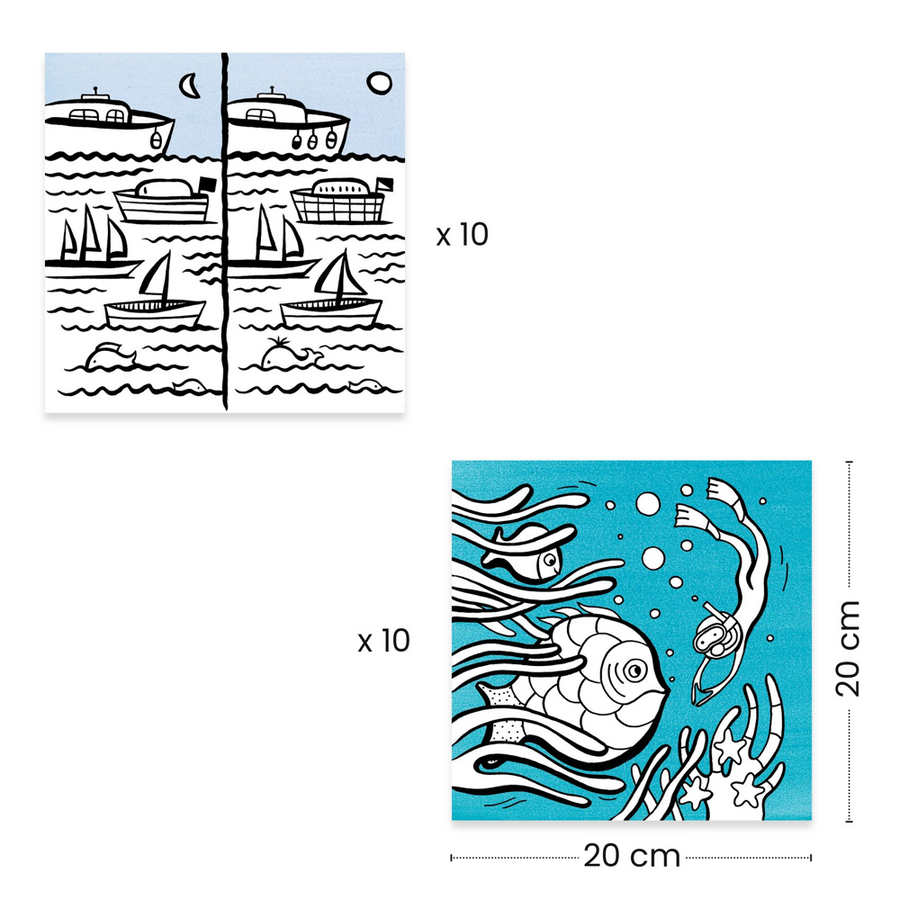 x 10

x 10

20 cm

20 cm